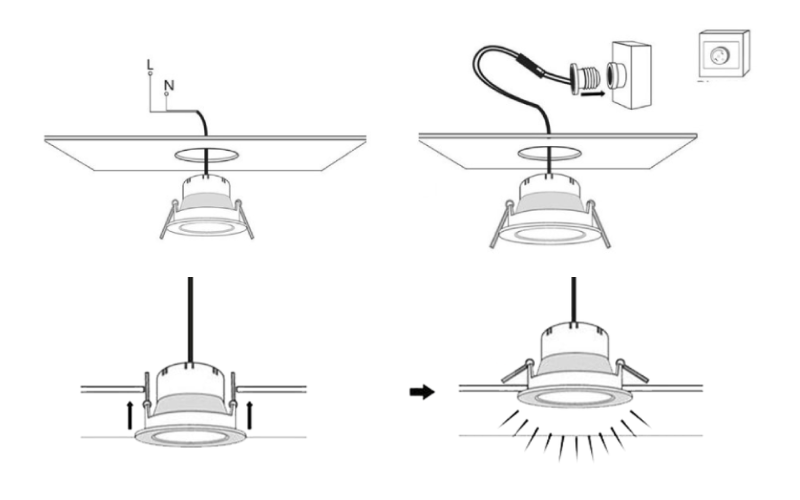 L
N